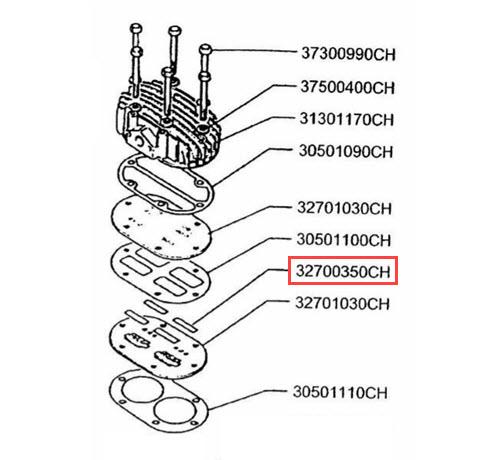 37300990CH
37500400CH
31301170CH
30501090CH
32701030CH
30501100CH
32700350CH
32701030CH
30501110CH