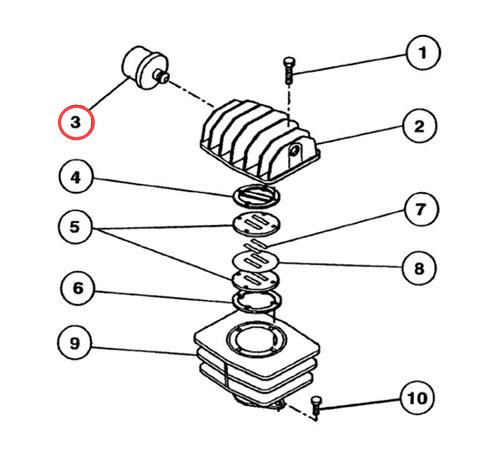 1
3
2
4
7
5
8
6
9
10