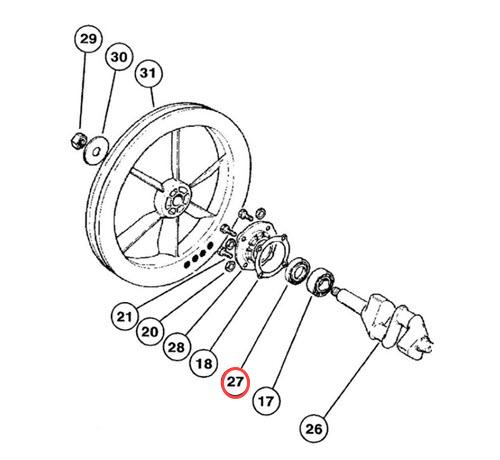 29
30
31
21
20
28
18
27
17
26