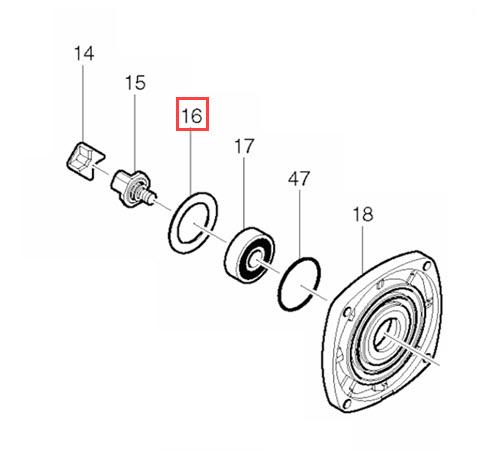 14
15
16
17
47
18