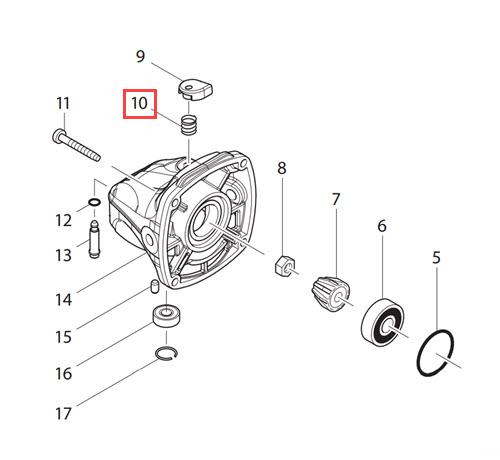 9
10
11
8
7
6
5
12
13
14
15
16
17