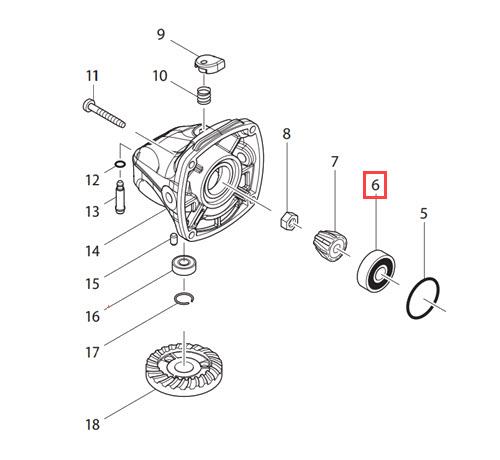 9
11
10
8
7
6
5
12
13
14
15
16
17
18