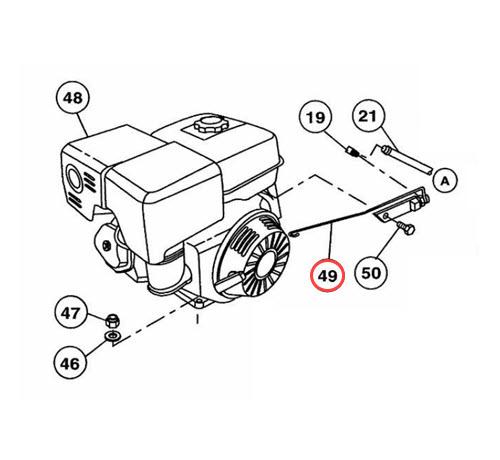 48
19
21
A
49
50
47
46