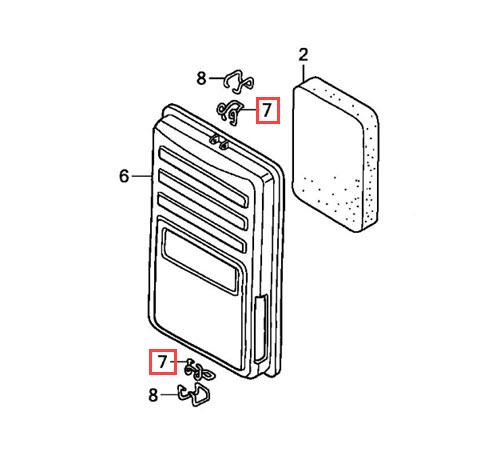 2
8
7
6
7
8