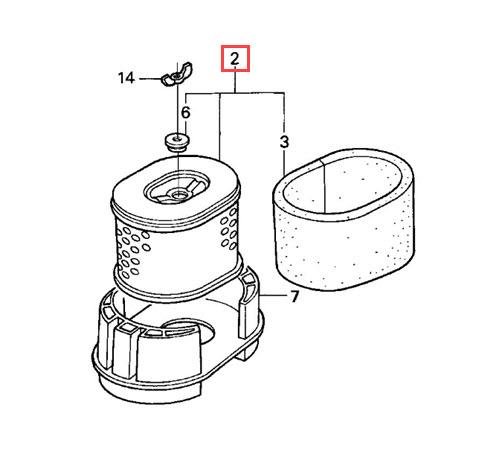 2
14
6
3
7