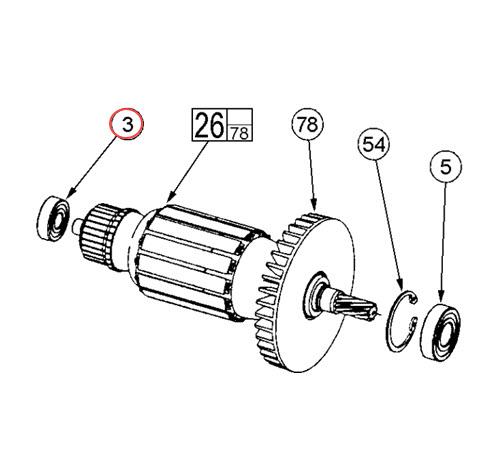 3

26 78

78

54

5