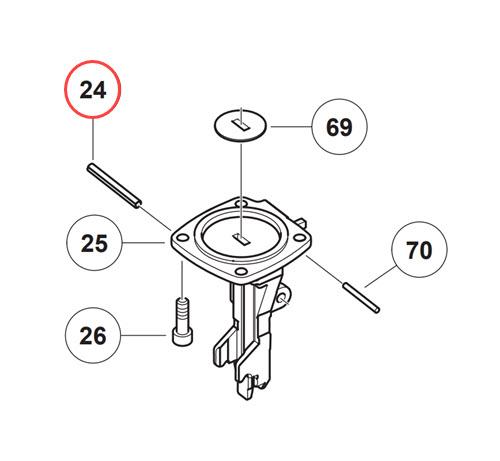 24

69

25

70

26