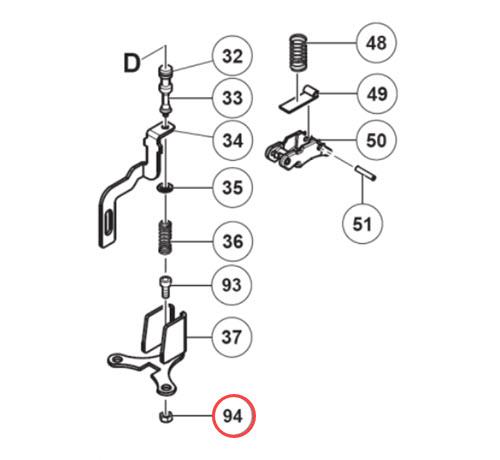 D
32
33
34
35
36
93
37
94
48
49
50
51