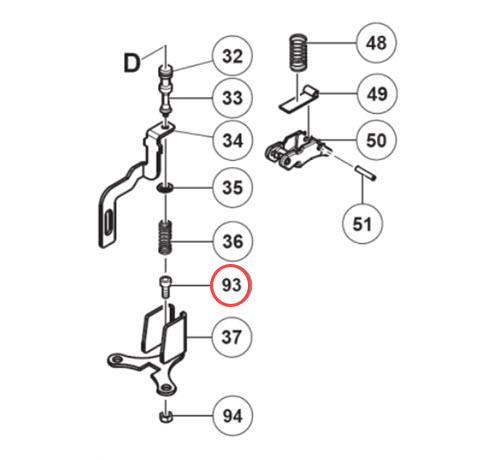 D
32
33
34
35
36
93
37
94
48
49
50
51