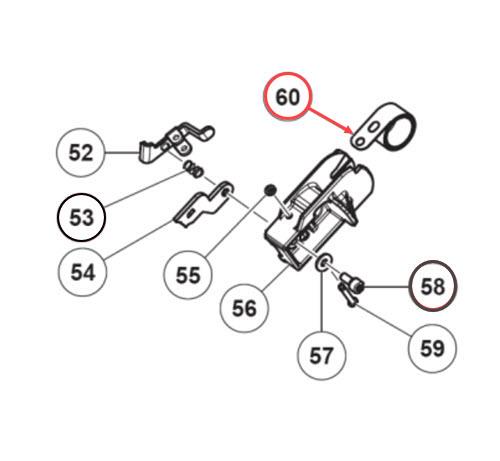 60
52
53
54
55
56
57
58
59