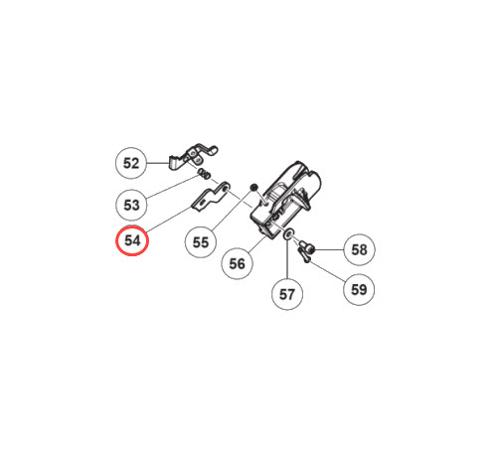 52

53

54

55

56

57

58

59