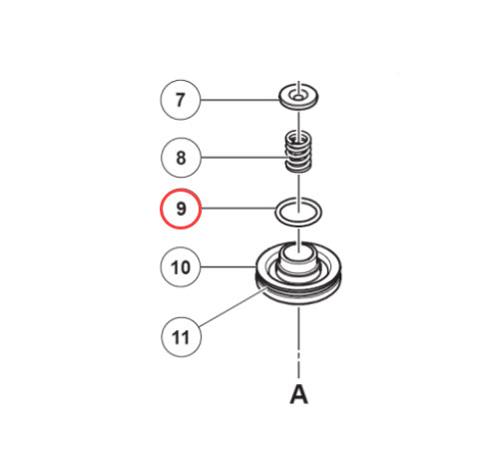 7
8
9
10
11
A