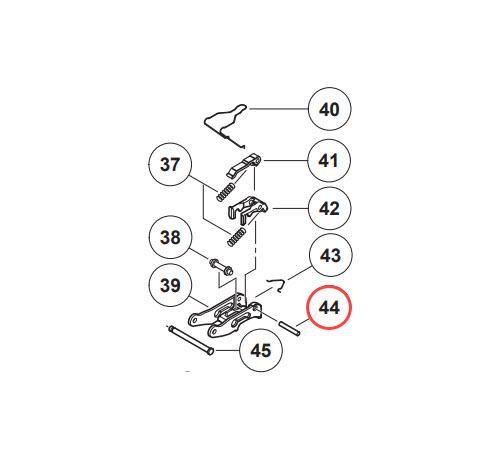 40
37
41
42
38
43
39
44
45