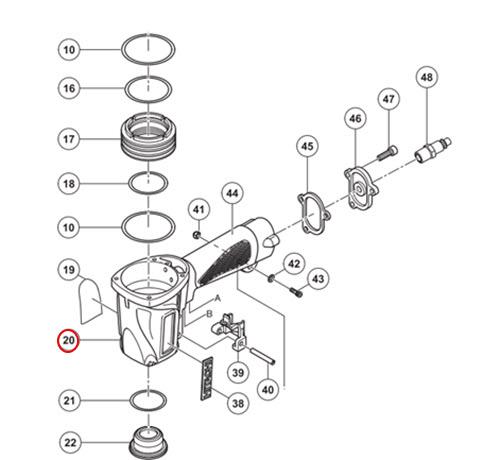 10
16
17
18
10
19
20
21
22
41
44
45
46
47
48
42
43
A
B
39
40
38