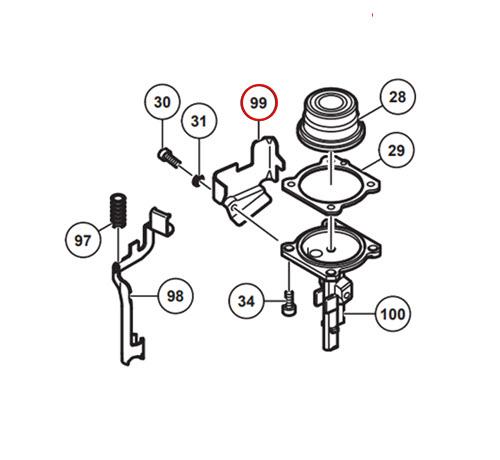 30
31
99
28
29
97
98
34
100