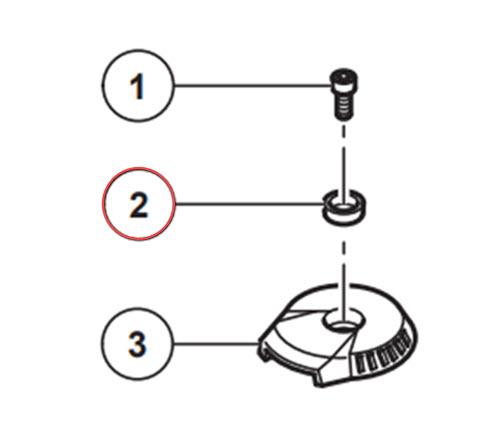 1

2

3