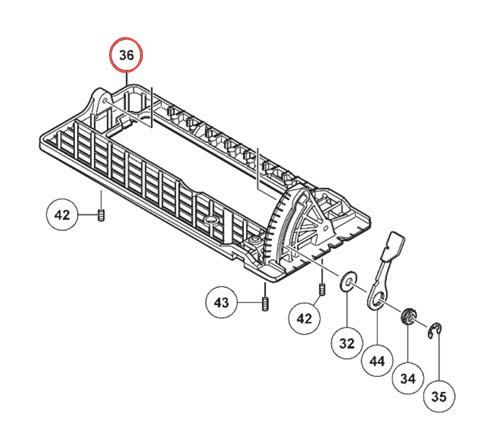 36

42

43

42

32

44

34

35