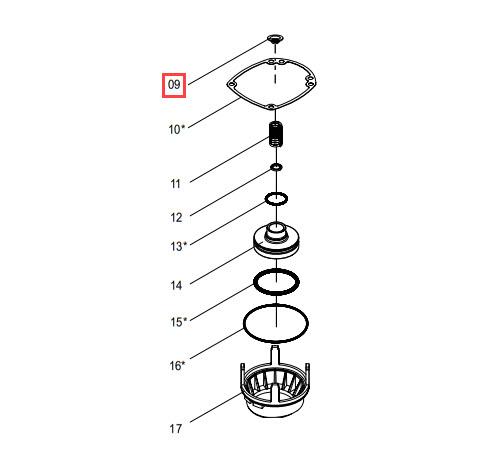 09
10*
11
12
13*
14
15*
16*
17