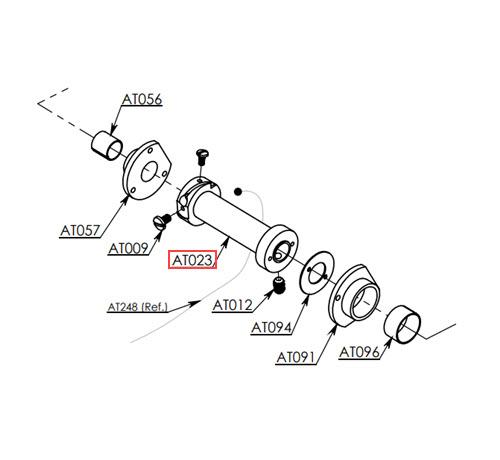 AT056
AT057
AT009
AT023
AT248 (Ref.)
AT012
AT094
AT091
AT096