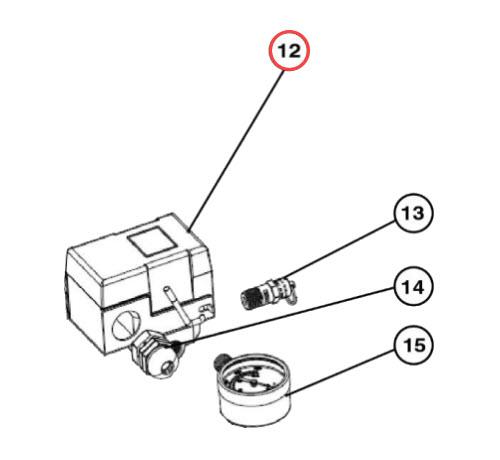 12
13
14
15