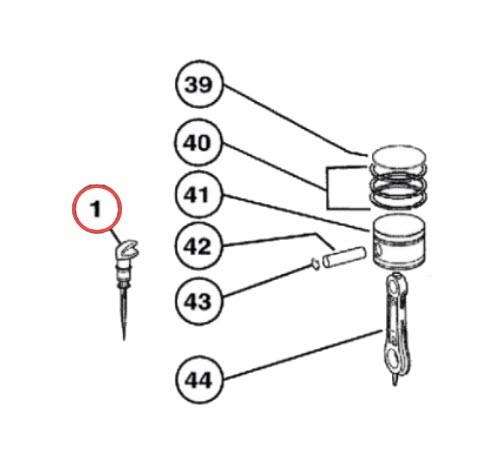 1

39

40

41

42

43

44