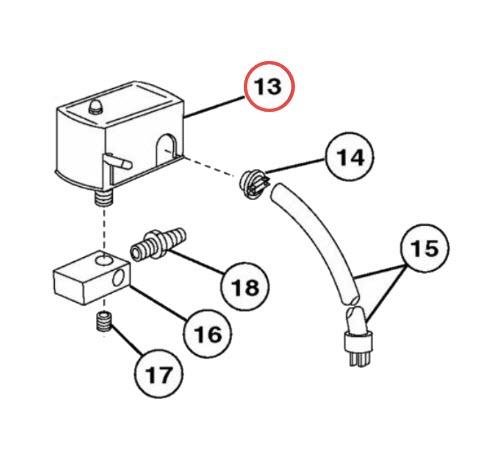 13

14

15

18

16

17