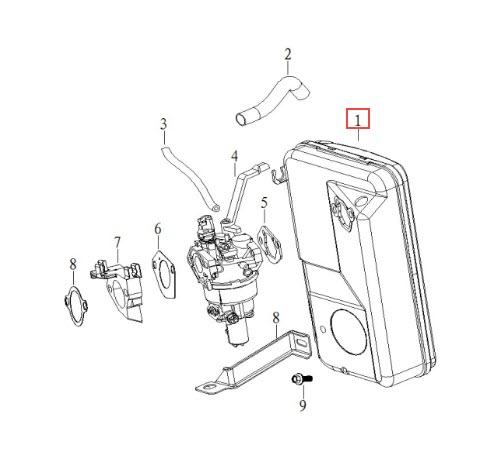 2
1
3
4
5
6
7
8
8
9