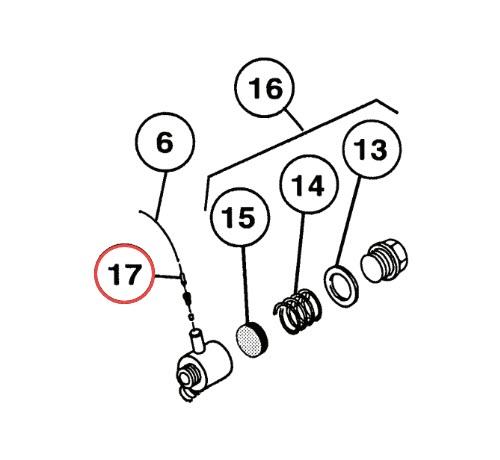 16
6
13
14
15
17