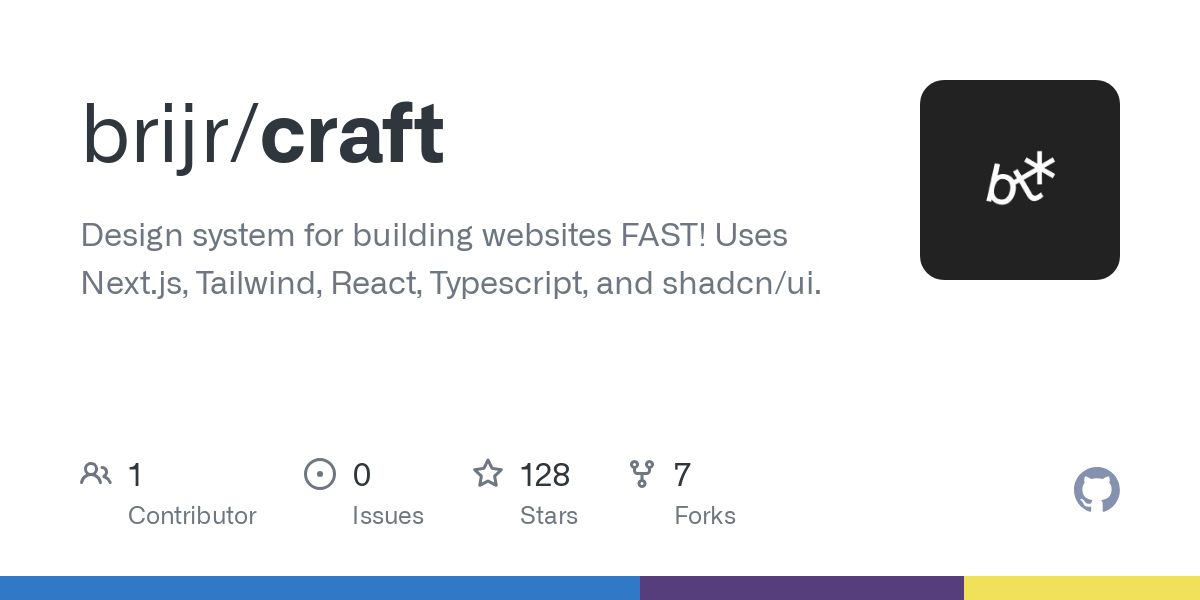 brijr/craft

Design system for building websites FAST! Uses Next.js, Tailwind, React, Typescript, and shadcn/ui.

bt*

1
Contributor

0
Issues

128
Stars

7
Forks