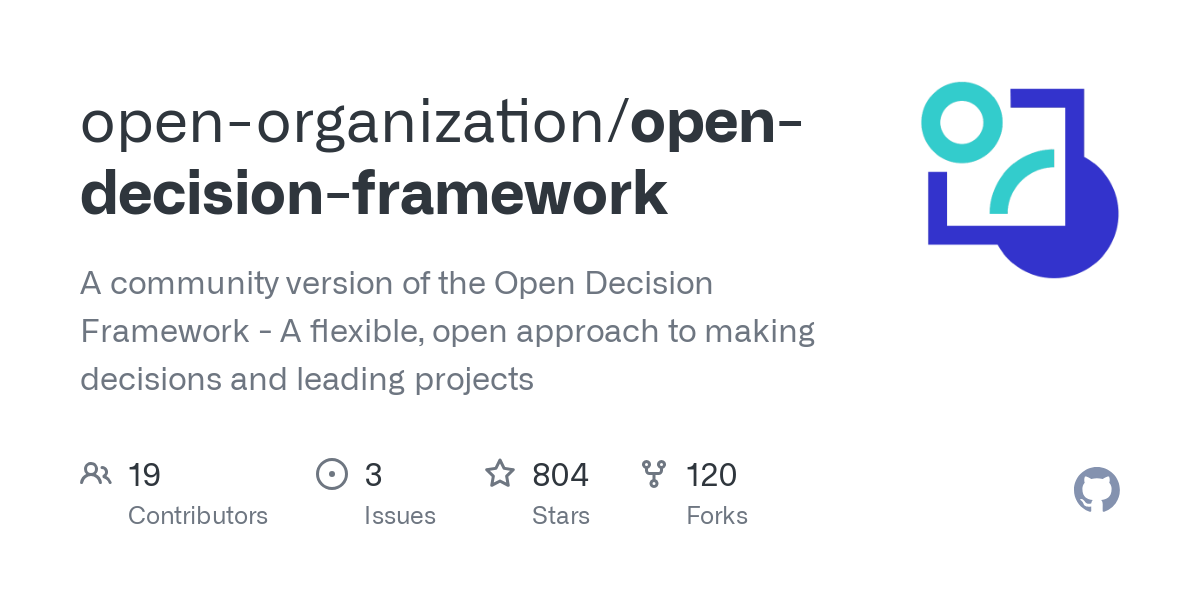 open-organization/open-decision-framework

A community version of the Open Decision Framework - A flexible, open approach to making decisions and leading projects

19
Contributors

3
Issues

804
Stars

120
Forks