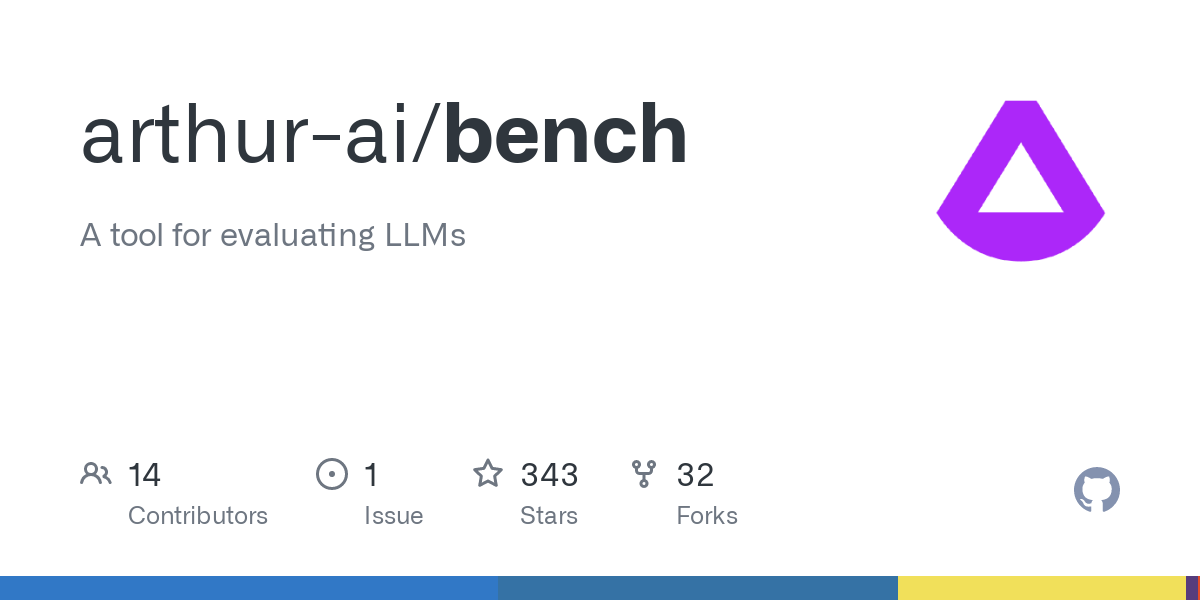 arthur-ai/bench

A tool for evaluating LLMs

14
Contributors

1
Issue

343
Stars

32
Forks