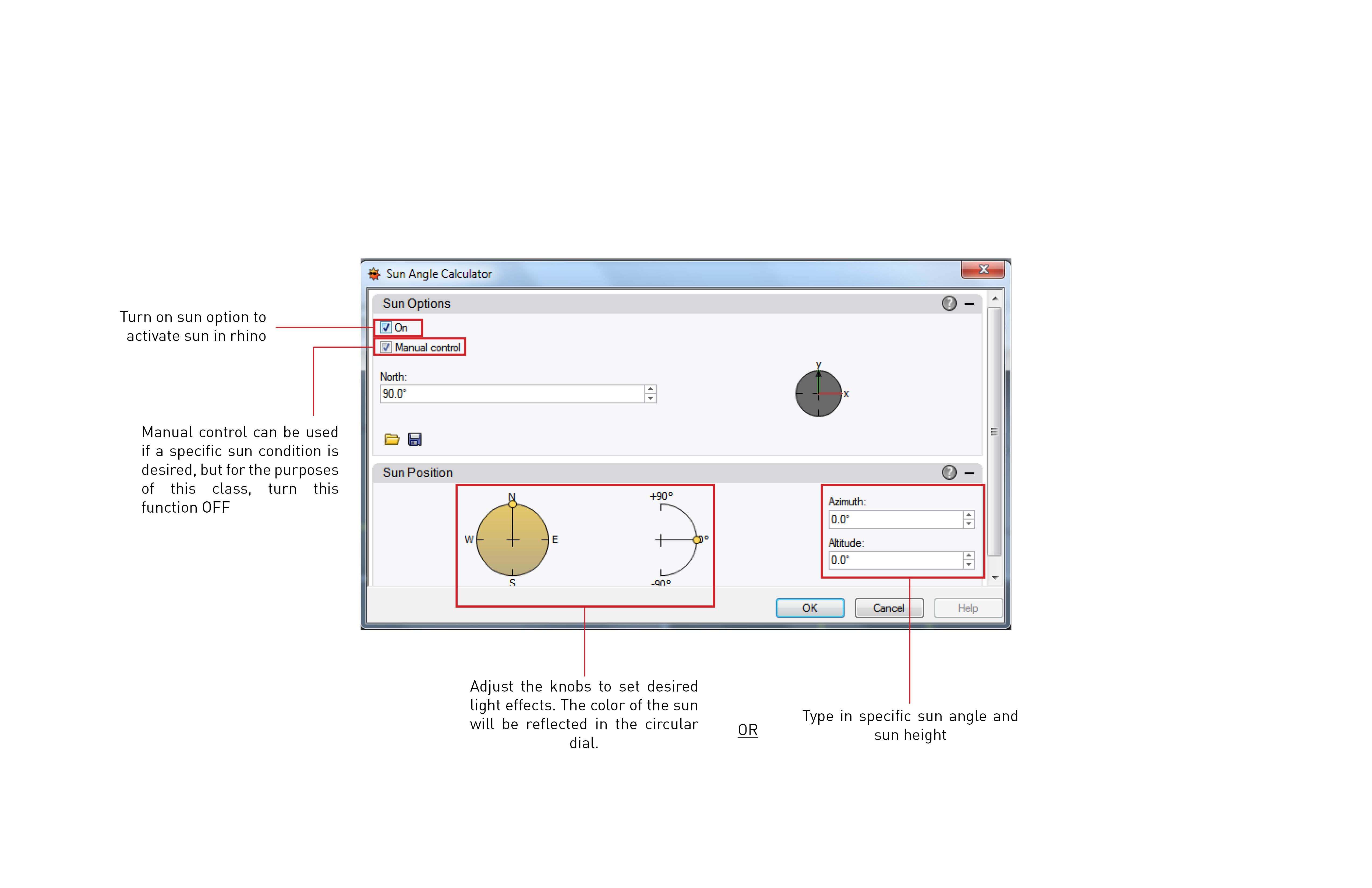 Turn on sun option to activate sun in rhino

Manual control can be used if a specific sun condition is desired, but for the purposes of this class, turn this function OFF

Sun Angle Calculator

Sun Options

On

Manual control

North:

90.0°

y

x

Sun Position

N

W

E

S

+90°

0°

-90°

Azimuth:

0.0°

Altitude:

0.0°

OK

Cancel

Help

Adjust the knobs to set desired light effects. The color of the sun will be reflected in the circular dial.

OR

Type in specific sun angle and sun height