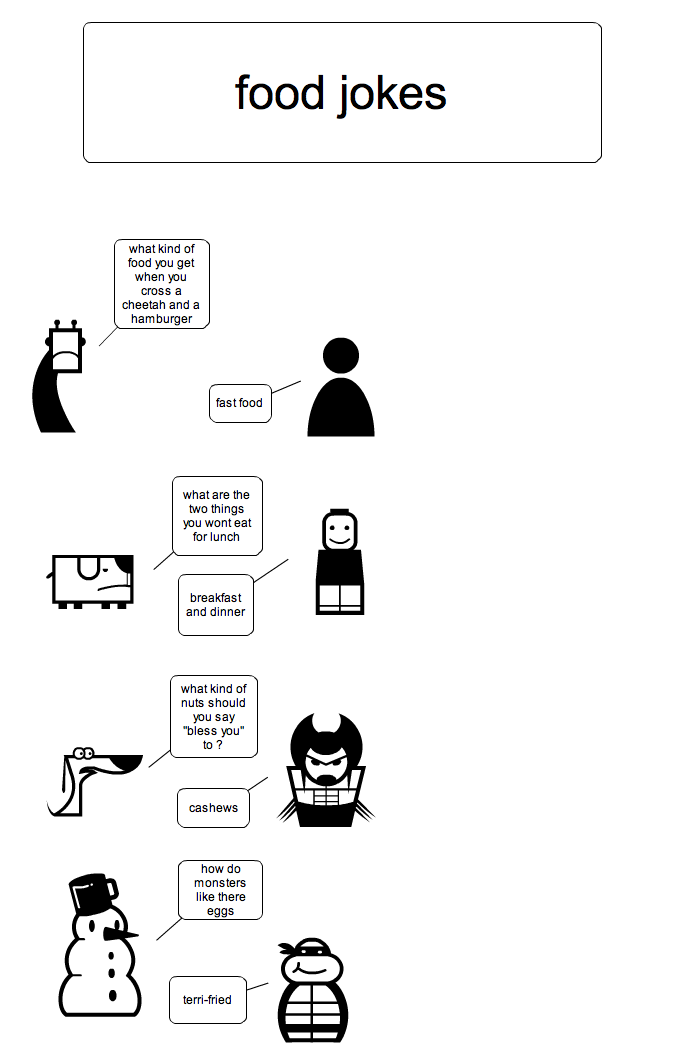 food jokes

what kind of food you get when you cross a cheetah and a hamburger

fast food

what are the two things you wont eat for lunch

breakfast and dinner

what kind of nuts should you say "bless you" to ?

cashews

how do monsters like there eggs

terri-fried