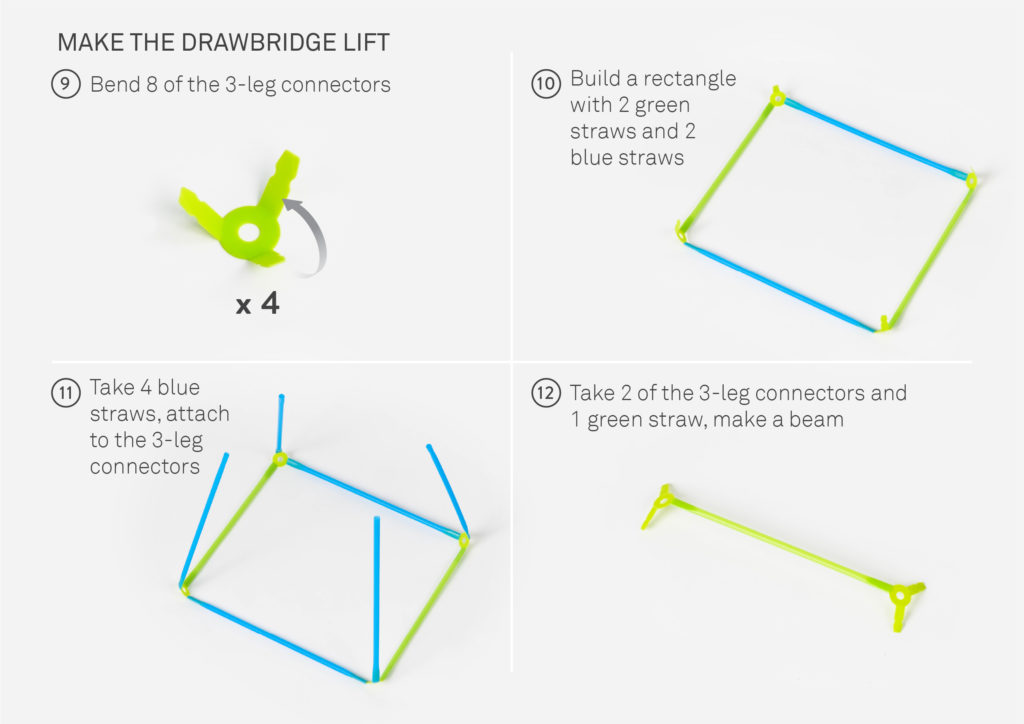 MAKE THE DRAWBRIDGE LIFT

9 Bend 8 of the 3-leg connectors

x 4

10 Build a rectangle with 2 green straws and 2 blue straws

11 Take 4 blue straws, attach to the 3-leg connectors

12 Take 2 of the 3-leg connectors and 1 green straw, make a beam