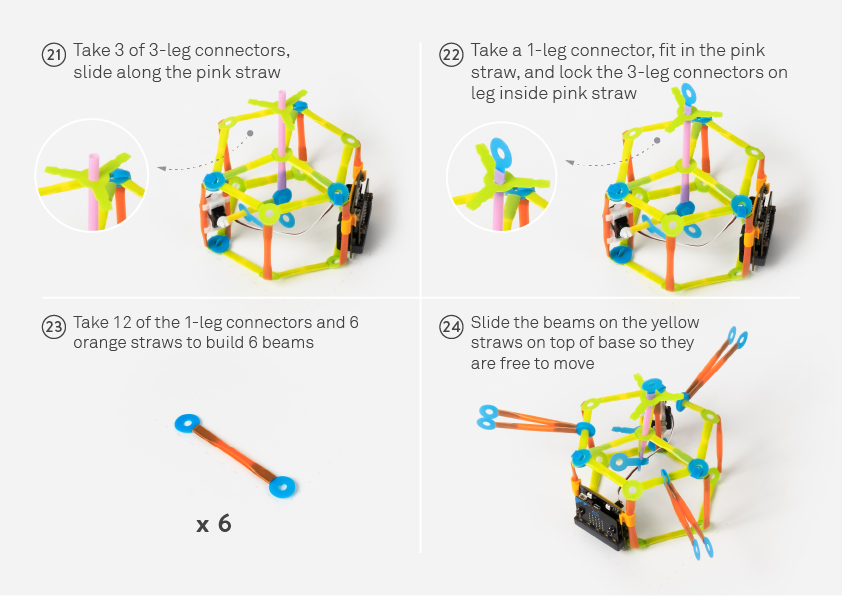 21 Take 3 of 3-leg connectors, slide along the pink straw

22 Take a 1-leg connector, fit in the pink straw, and lock the 3-leg connectors on leg inside pink straw

23 Take 12 of the 1-leg connectors and 6 orange straws to build 6 beams

x 6

24 Slide the beams on the yellow straws on top of base so they are free to move