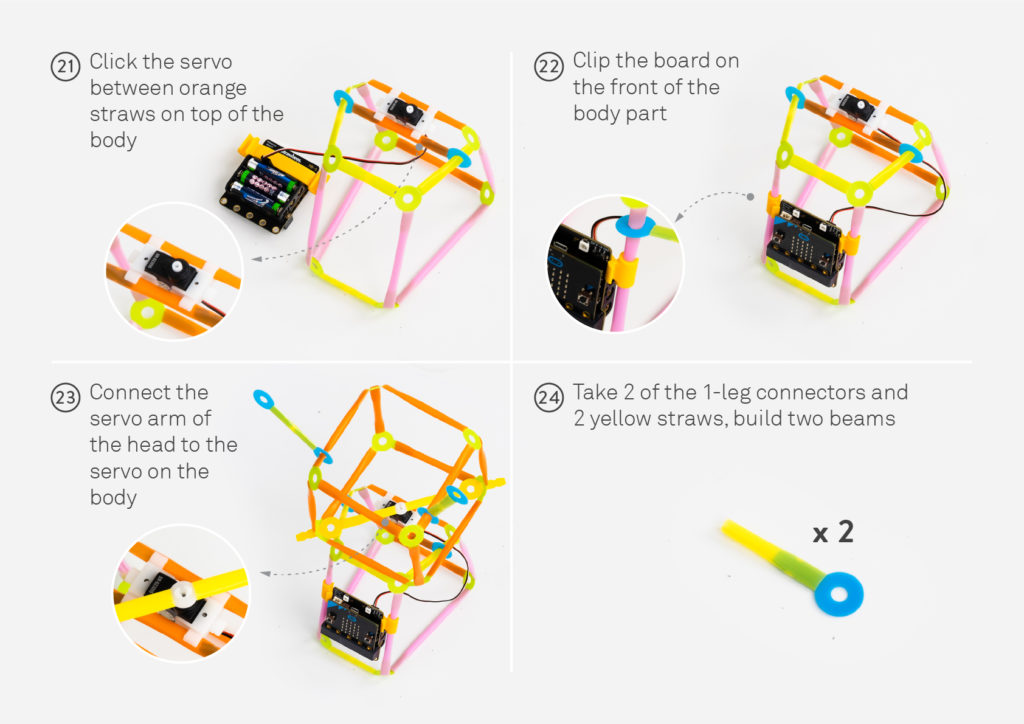 21 Click the servo between orange straws on top of the body

22 Clip the board on the front of the body part

23 Connect the servo arm of the head to the servo on the body

24 Take 2 of the 1-leg connectors and 2 yellow straws, build two beams

x 2