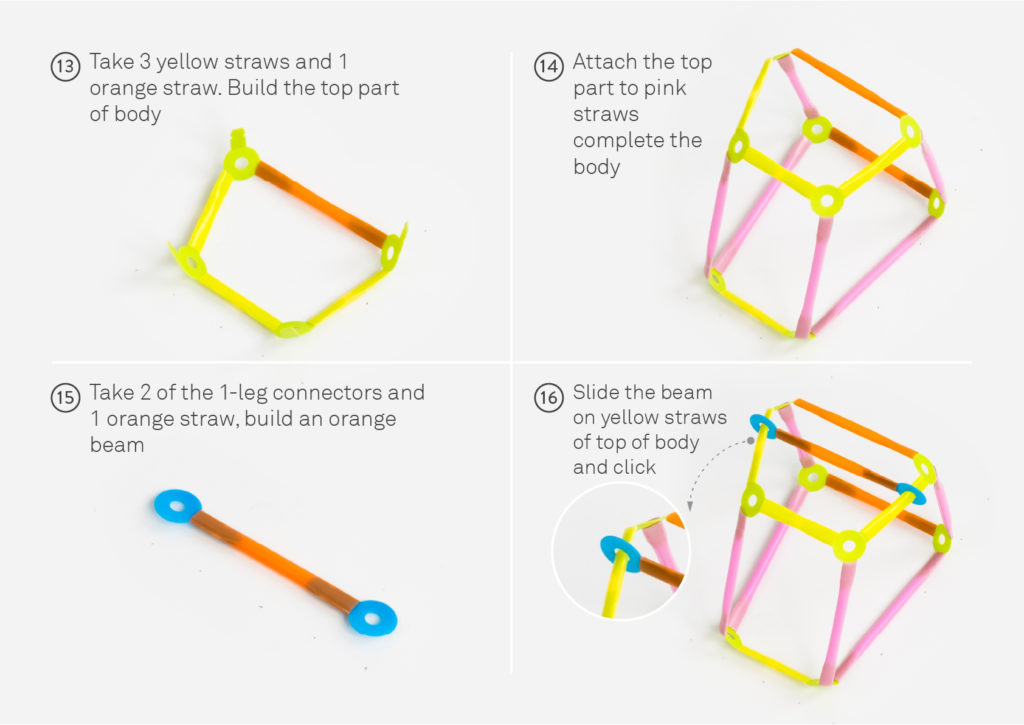 13 Take 3 yellow straws and 1 orange straw. Build the top part of body

14 Attach the top part to pink straws complete the body

15 Take 2 of the 1-leg connectors and 1 orange straw, build an orange beam

16 Slide the beam on yellow straws of top of body and click