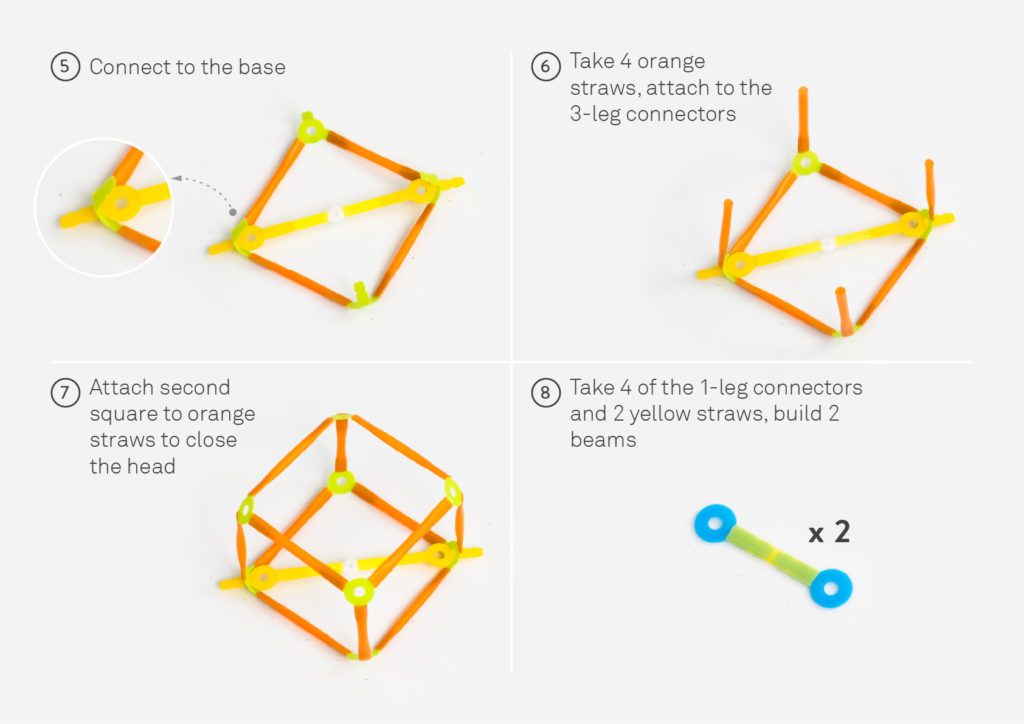 5 Connect to the base

6 Take 4 orange straws, attach to the 3-leg connectors

7 Attach second square to orange straws to close the head

8 Take 4 of the 1-leg connectors and 2 yellow straws, build 2 beams

x 2