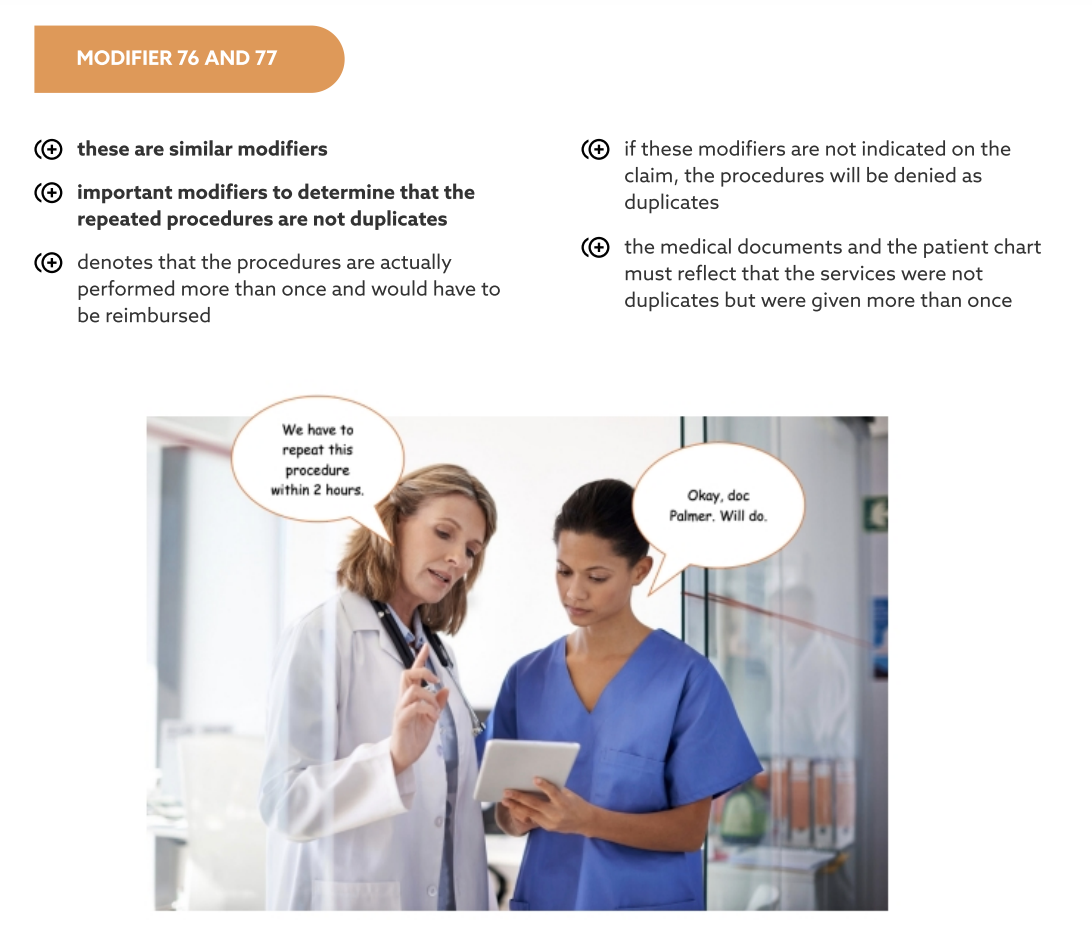 MODIFIER 76 AND 77

these are similar modifiers

important modifiers to determine that the repeated procedures are not duplicates

denotes that the procedures are actually performed more than once and would have to be reimbursed

if these modifiers are not indicated on the claim, the procedures will be denied as duplicates

the medical documents and the patient chart must reflect that the services were not duplicates but were given more than once

We have to repeat this procedure within 2 hours.

Okay, doc Palmer. Will do.