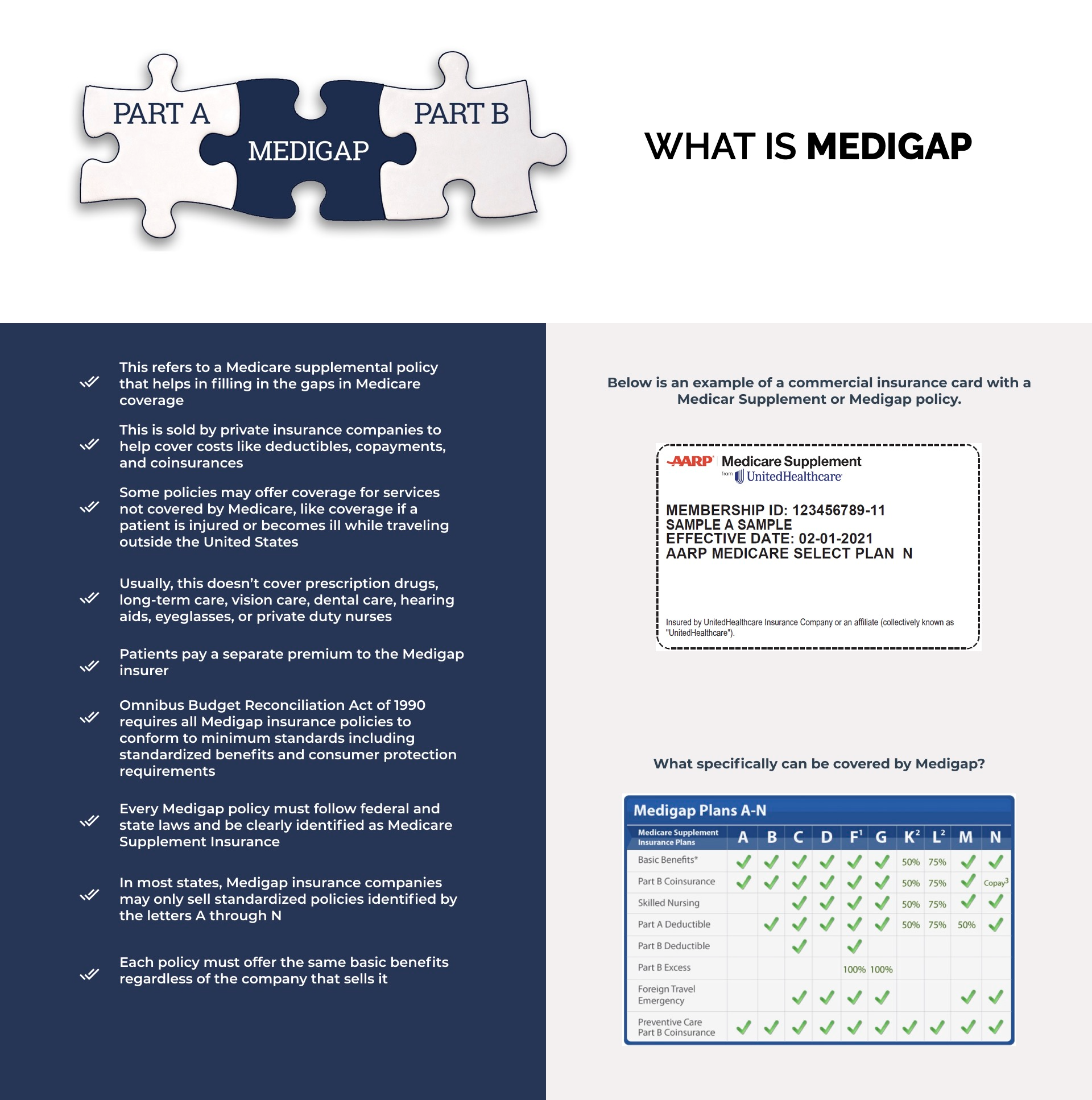 PART A
MEDIGAP
PART B

WHAT IS MEDIGAP

This refers to a Medicare supplemental policy that helps in filling in the gaps in Medicare coverage

This is sold by private insurance companies to help cover costs like deductibles, copayments, and coinsurances

Some policies may offer coverage for services not covered by Medicare, like coverage if a patient is injured or becomes ill while traveling outside the United States

Usually, this doesn't cover prescription drugs, long-term care, vision care, dental care, hearing aids, eyeglasses, or private duty nurses

Patients pay a separate premium to the Medigap insurer

Omnibus Budget Reconciliation Act of 1990 requires all Medigap insurance policies to conform to minimum standards including standardized benefits and consumer protection requirements

Every Medigap policy must follow federal and state laws and be clearly identified as Medicare Supplement Insurance

In most states, Medigap insurance companies may only sell standardized policies identified by the letters A through N

Each policy must offer the same basic benefits regardless of the company that sells it

Below is an example of a commercial insurance card with a Medicar Supplement or Medigap policy.

AARP Medicare Supplement
from UnitedHealthcare

MEMBERSHIP ID: 123456789-11
SAMPLE A SAMPLE
EFFECTIVE DATE: 02-01-2021
AARP MEDICARE SELECT PLAN N

Insured by UnitedHealthcare Insurance Company or an affiliate (collectively known as "UnitedHealthcare").

What specifically can be covered by Medigap?

Medigap Plans A-N

| Medicare Supplement Insurance Plans | A | B | C | D | F$^1$ | G | K$^2$ | L$^2$ | M | N |
|---|---|---|---|---|---|---|---|---|---|---|
| Basic Benefits* | ✓ | ✓ | ✓ | ✓ | ✓ | ✓ | 50% | 75% | ✓ | ✓ |
| Part B Coinsurance | ✓ | ✓ | ✓ | ✓ | ✓ | ✓ | 50% | 75% | ✓ | Copay$^3$ |
| Skilled Nursing | | | ✓ | ✓ | ✓ | ✓ | 50% | 75% | ✓ | ✓ |
| Part A Deductible | | ✓ | ✓ | ✓ | ✓ | ✓ | 50% | 75% | 50% | ✓ |
| Part B Deductible | | | ✓ | | ✓ | | | | | |
| Part B Excess | | | | | 100% | 100% | | | | |
| Foreign Travel Emergency | | | ✓ | ✓ | ✓ | ✓ | | | ✓ | ✓ |
| Preventive Care Part B Coinsurance | ✓ | ✓ | ✓ | ✓ | ✓ | ✓ | ✓ | ✓ | ✓ | ✓ |