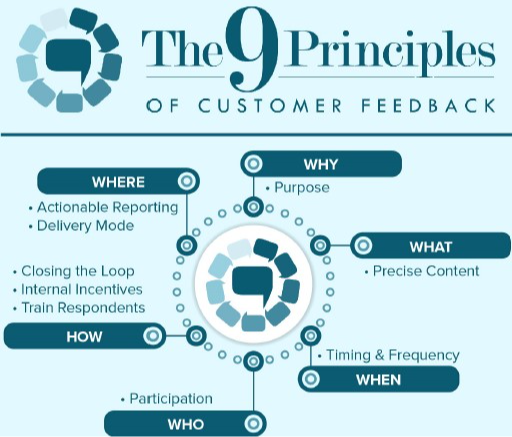 The 9 Principles
OF CUSTOMER FEEDBACK

WHY
• Purpose

WHERE
• Actionable Reporting
• Delivery Mode

WHAT
• Precise Content

• Closing the Loop
• Internal Incentives
• Train Respondents
HOW

• Timing & Frequency
WHEN

• Participation
WHO