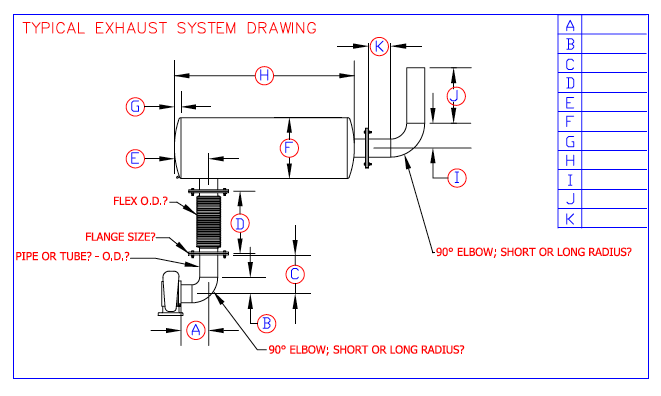 TYPICAL EXHAUST SYSTEM DRAWING

K
H
J
G
F
E
I
FLEX O.D.?
D
FLANGE SIZE?
PIPE OR TUBE? - O.D.?
C
90° ELBOW; SHORT OR LONG RADIUS?
B
A
90° ELBOW; SHORT OR LONG RADIUS?

| A | |
|---|---|
| B | |
| C | |
| D | |
| E | |
| F | |
| G | |
| H | |
| I | |
| J | |
| K | |