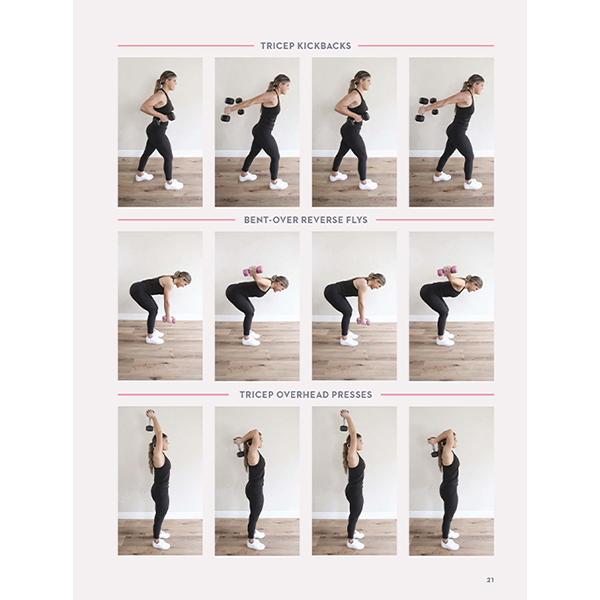 TRICEP KICKBACKS

BENT-OVER REVERSE FLYS

TRICEP OVERHEAD PRESSES

21