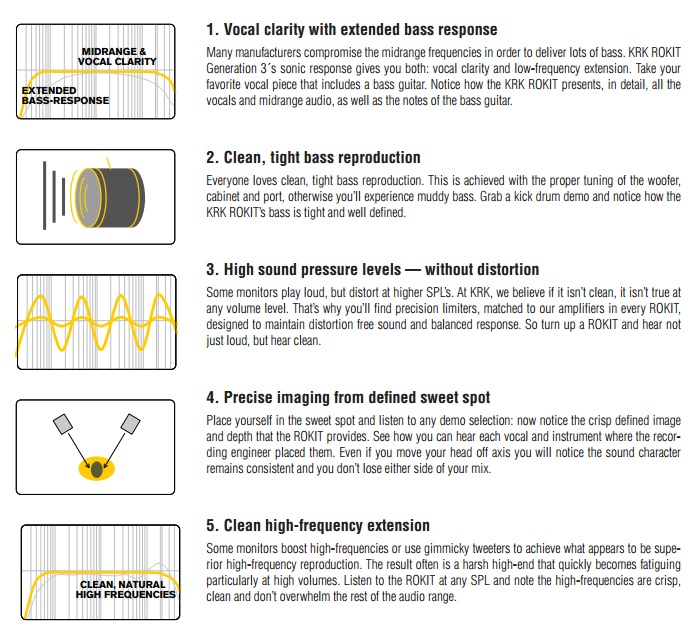 MIDRANGE & VOCAL CLARITY

EXTENDED BASS-RESPONSE

1. Vocal clarity with extended bass response

Many manufacturers compromise the midrange frequencies in order to deliver lots of bass. KRK ROKIT Generation 3´s sonic response gives you both: vocal clarity and low-frequency extension. Take your favorite vocal piece that includes a bass guitar. Notice how the KRK ROKIT presents, in detail, all the vocals and midrange audio, as well as the notes of the bass guitar.

2. Clean, tight bass reproduction

Everyone loves clean, tight bass reproduction. This is achieved with the proper tuning of the woofer, cabinet and port, otherwise you'll experience muddy bass. Grab a kick drum demo and notice how the KRK ROKIT's bass is tight and well defined.

3. High sound pressure levels — without distortion

Some monitors play loud, but distort at higher SPL's. At KRK, we believe if it isn't clean, it isn't true at any volume level. That's why you'll find precision limiters, matched to our amplifiers in every ROKIT, designed to maintain distortion free sound and balanced response. So turn up a ROKIT and hear not just loud, but hear clean.

4. Precise imaging from defined sweet spot

Place yourself in the sweet spot and listen to any demo selection: now notice the crisp defined image and depth that the ROKIT provides. See how you can hear each vocal and instrument where the recording engineer placed them. Even if you move your head off axis you will notice the sound character remains consistent and you don't lose either side of your mix.

CLEAN, NATURAL HIGH FREQUENCIES

5. Clean high-frequency extension

Some monitors boost high-frequencies or use gimmicky tweeters to achieve what appears to be superior high-frequency reproduction. The result often is a harsh high-end that quickly becomes fatiguing particularly at high volumes. Listen to the ROKIT at any SPL and note the high-frequencies are crisp, clean and don't overwhelm the rest of the audio range.