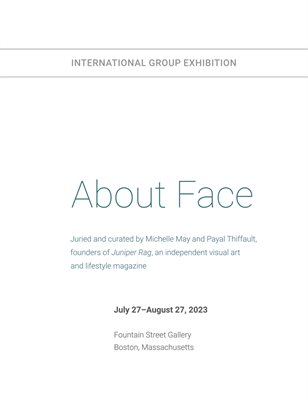 INTERNATIONAL GROUP EXHIBITION

About Face

Juried and curated by Michelle May and Payal Thiffault, founders of Juniper Rag, an independent visual art and lifestyle magazine

July 27–August 27, 2023

Fountain Street Gallery
Boston, Massachusetts