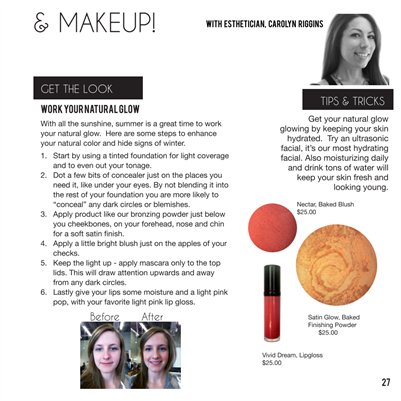 & MAKEUP!

WITH ESTHETICIAN, CAROLYN RIGGINS

GET THE LOOK

WORK YOUR NATURAL GLOW

With all the sunshine, summer is a great time to work your natural glow. Here are some steps to enhance your natural color and hide signs of winter.

1. Start by using a tinted foundation for light coverage and to even out your tonage.
2. Dot a few bits of concealer just on the places you need it, like under your eyes. By not blending it into the rest of your foundation you are more likely to "conceal" any dark circles or blemishes.
3. Apply product like our bronzing powder just below you cheekbones, on your forehead, nose and chin for a soft satin finish.
4. Apply a little bright blush just on the apples of your checks.
5. Keep the light up - apply mascara only to the top lids. This will draw attention upwards and away from any dark circles.
6. Lastly give your lips some moisture and a light pink pop, with your favorite light pink lip gloss.

Before After

TIPS & TRICKS

Get your natural glow glowing by keeping your skin hydrated. Try an ultrasonic facial, it's our most hydrating facial. Also moisturizing daily and drink tons of water will keep your skin fresh and looking young.

Nectar, Baked Blush
$25.00

Satin Glow, Baked Finishing Powder
$25.00

Vivid Dream, Lipgloss
$25.00

27