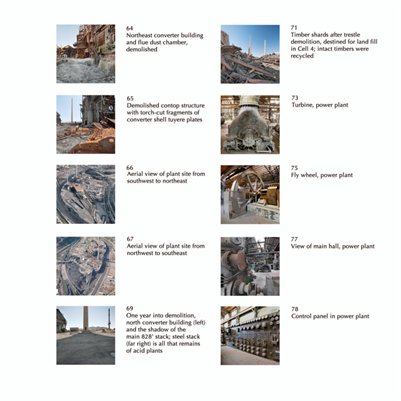 64
Northeast converter building and flue dust chamber, demolished

65
Demolished contop structure with torch-cut fragments of converter shell tuyere plates

66
Aerial view of plant site from southwest to northeast

67
Aerial view of plant site from northwest to southeast

69
One year into demolition, north converter building (left) and the shadow of the main 828' stack; steel stack (far right) is all that remains of acid plants

71
Timber shards after trestle demolition, destined for land fill in Cell 4; intact timbers were recycled

73
Turbine, power plant

75
Fly wheel, power plant

77
View of main hall, power plant

78
Control panel in power plant