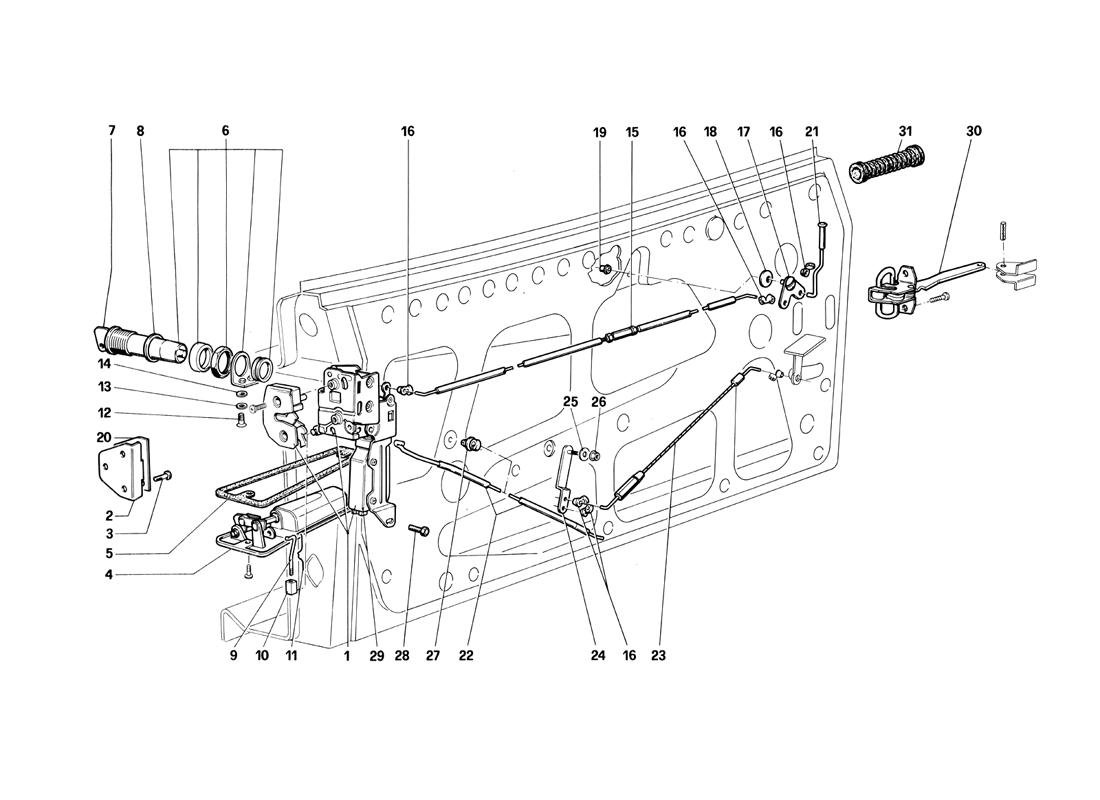 7 8 6 16 19 15 16 18 17 16 21 31 30

14
13
12
20
2
3
5
4

25 26

9 10 11 1 29 28 27 22 24 16 23