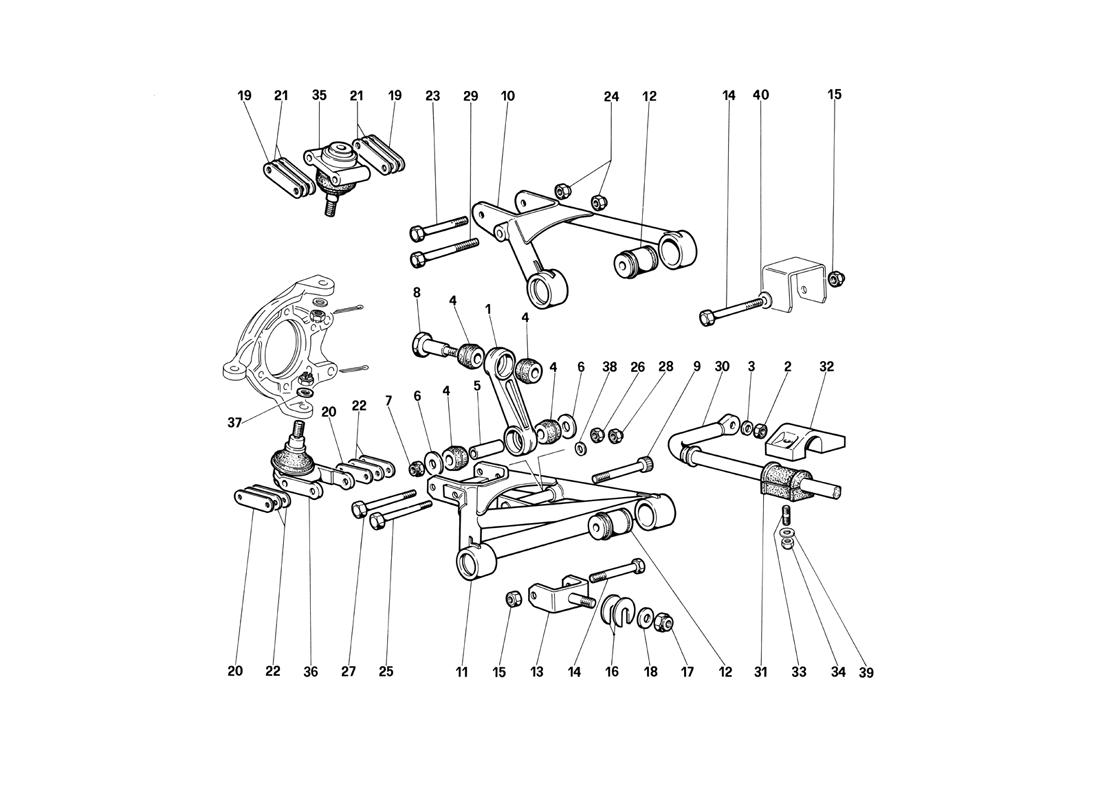 19 21 35 21 19 23 29 10 24 12 14 40 15

8 4 1 4

37 20 22 7 6 4 5 4 6 38 26 28 9 30 3 2 32

20 22 36 27 25 11 15 13 14 16 18 17 12 31 33 34 39