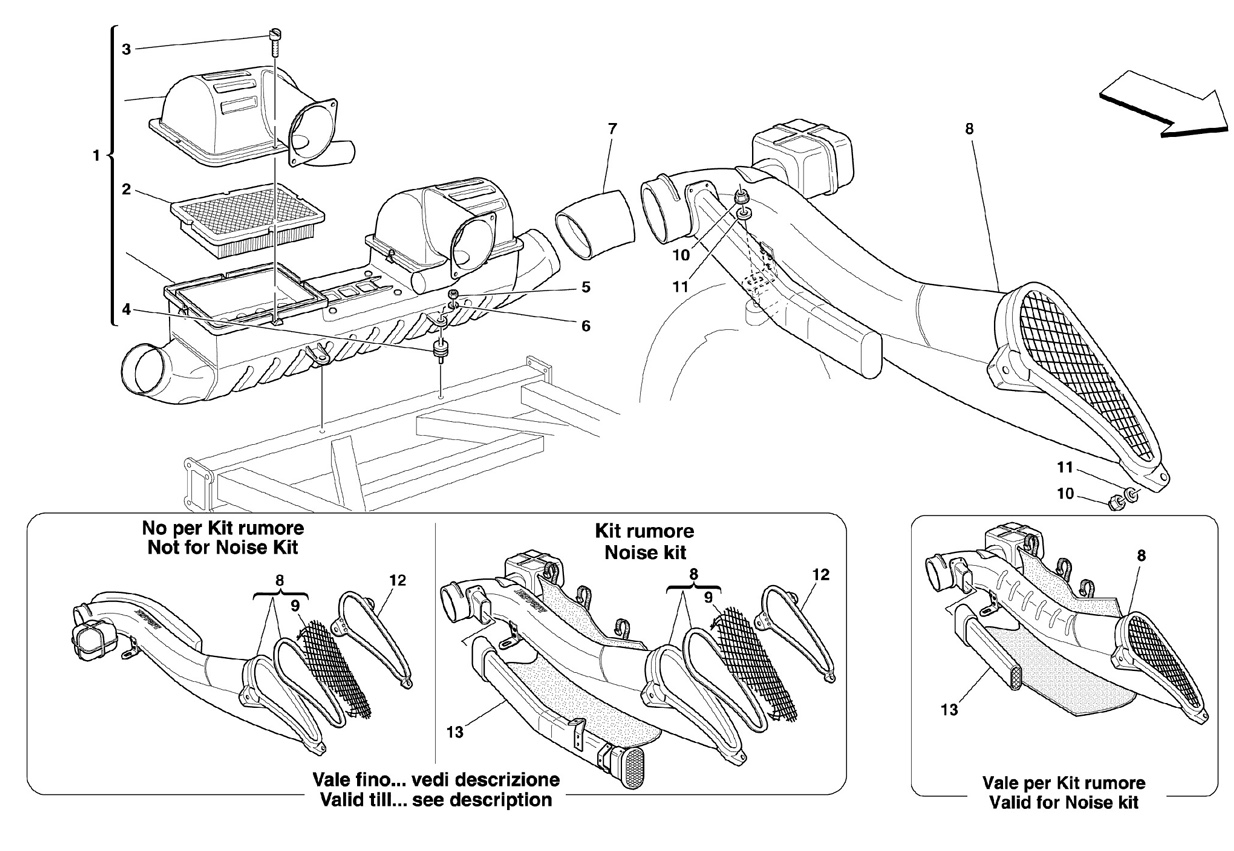 3
1
2
4
5
6
7
10
11
8
11
10

No per Kit rumore
Not for Noise Kit
8
9
12

Kit rumore
Noise kit
8
9
12
13

Vale fino... vedi descrizione
Valid till... see description

8
13
Vale per Kit rumore
Valid for Noise kit